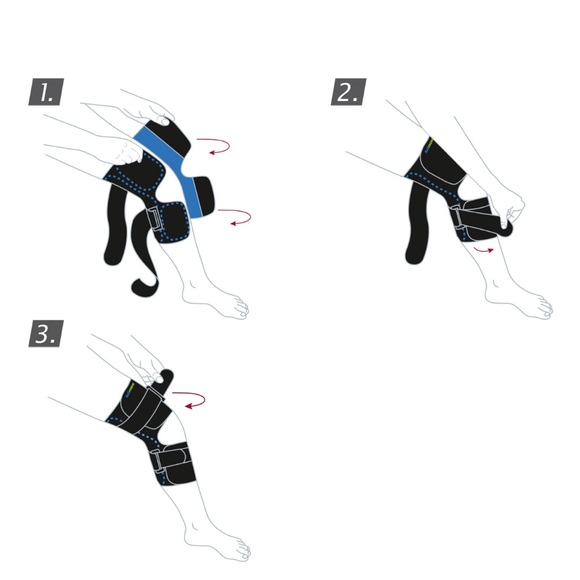 1.

2.

3.